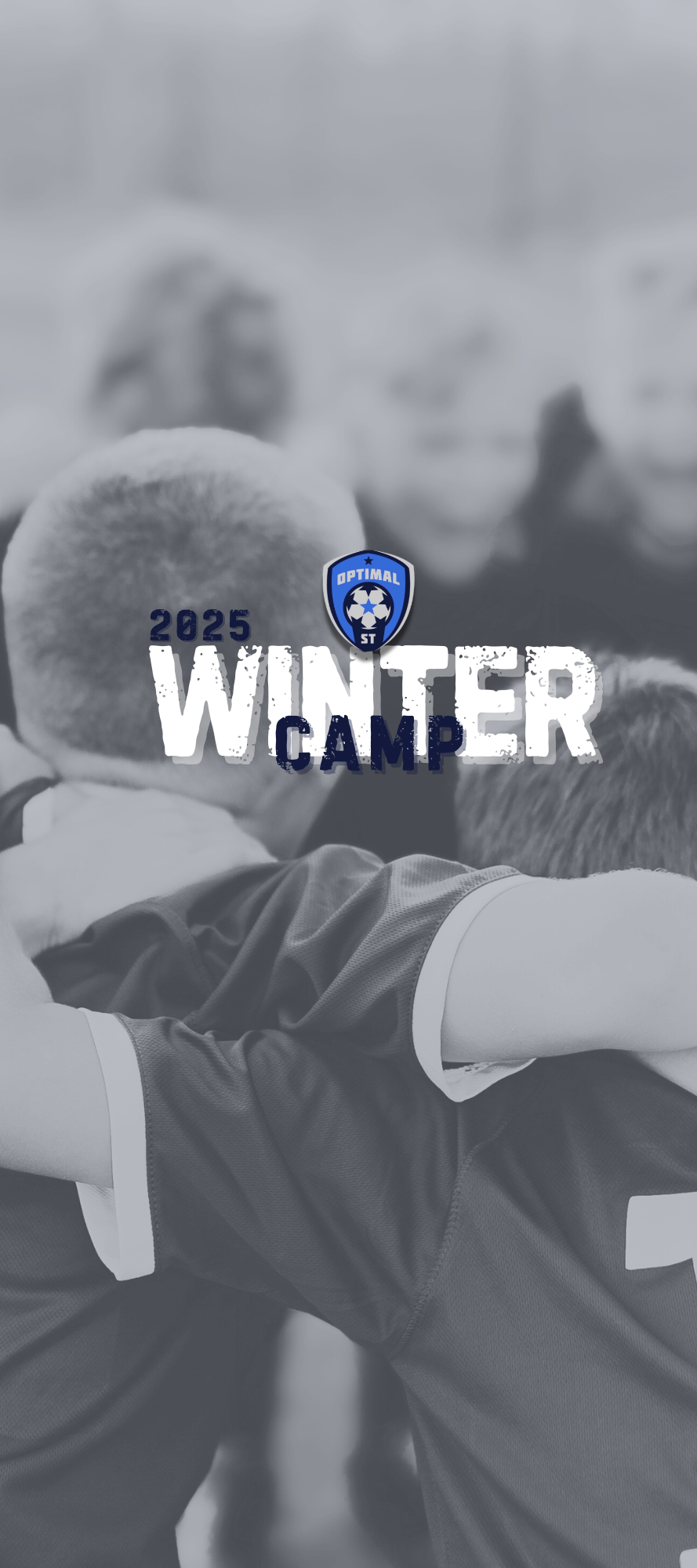 OPTIMAL
ST
2025
WINTER
CAMP